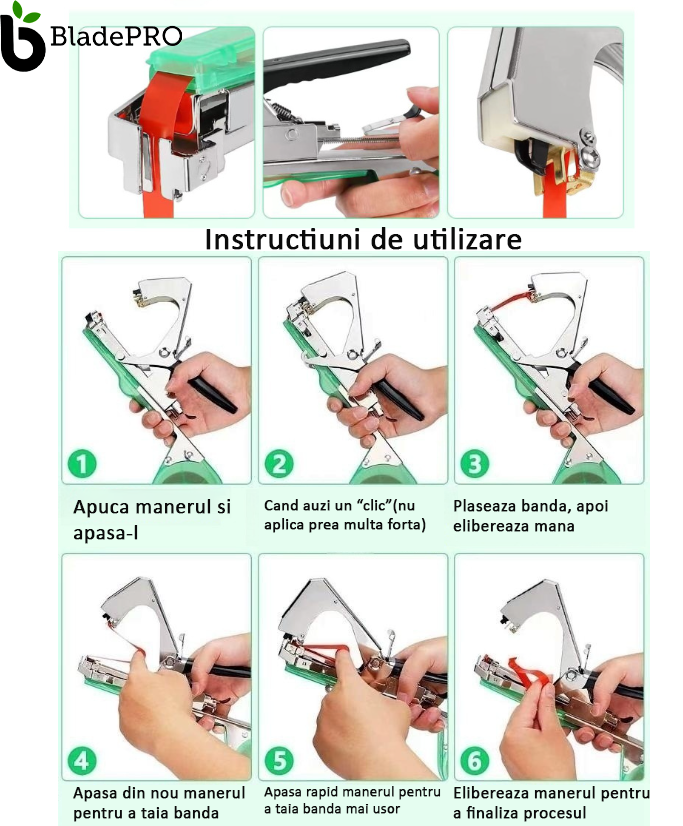 BladePRO

Instructiuni de utilizare

1

Apuca manerul si apasa-l

2

Cand auzi un "clic"(nu aplica prea multa forta)

3

Plaseaza banda, apoi elibereaza mana

4

Apasa din nou manerul pentru a taia banda

5

Apasa rapid manerul pentru a taia banda mai usor

6

Elibereaza manerul pentru a finaliza procesul